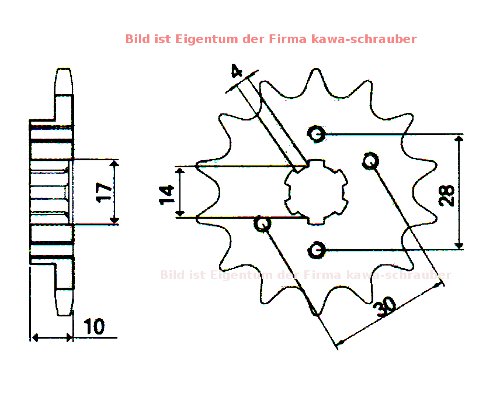 Bild ist Eigentum der Firma kawa-schrauber

4

17

14

28

Bild ist Eigentum der Firma kawa-schrauber

30

10